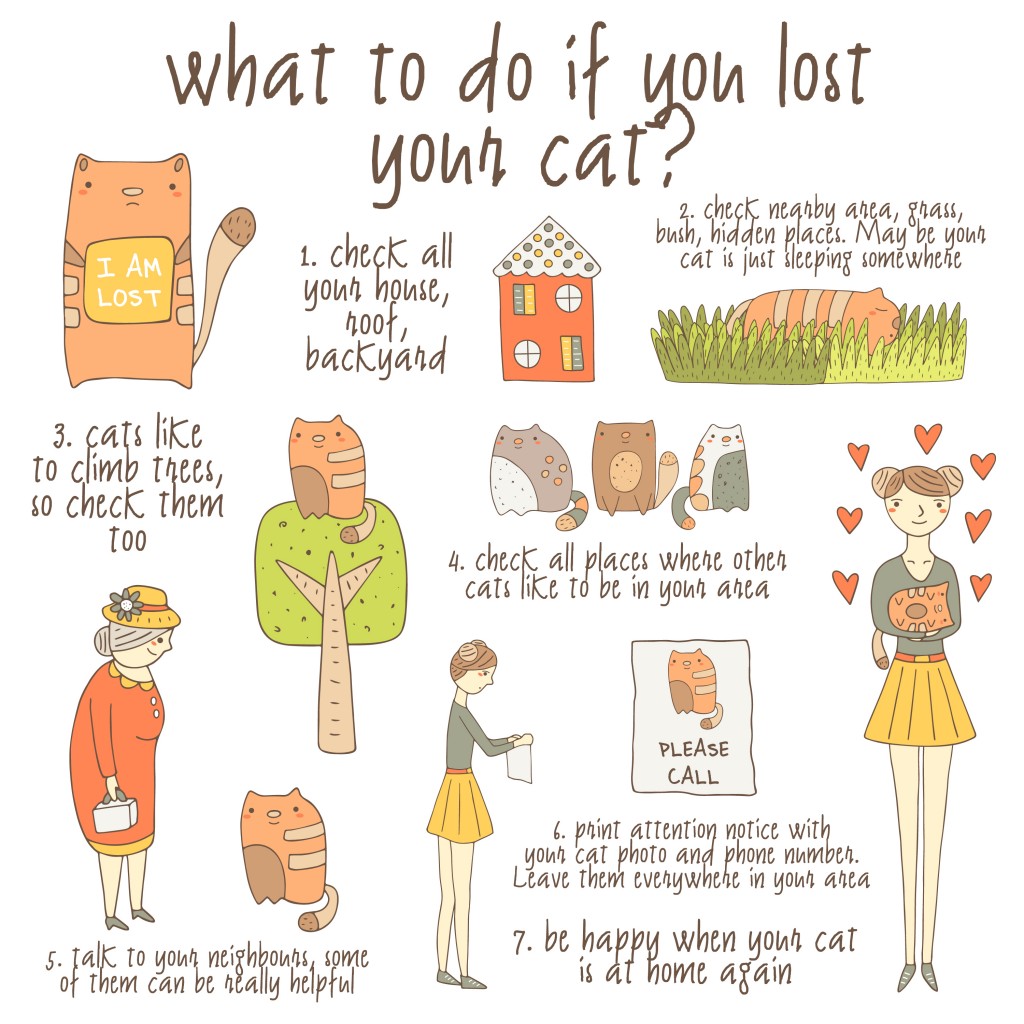 what to do if you lost your cat?

I AM LOST

1. check all your house, roof, backyard

2. check nearby area, grass, bush, hidden places. May be your cat is just sleeping somewhere

3. cats like to climb trees, so check them too

4. check all places where other cats like to be in your area

PLEASE CALL

5. talk to your neighbours, some of them can be really helpful

6. print attention notice with your cat photo and phone number. Leave them everywhere in your area

7. be happy when your cat is at home again