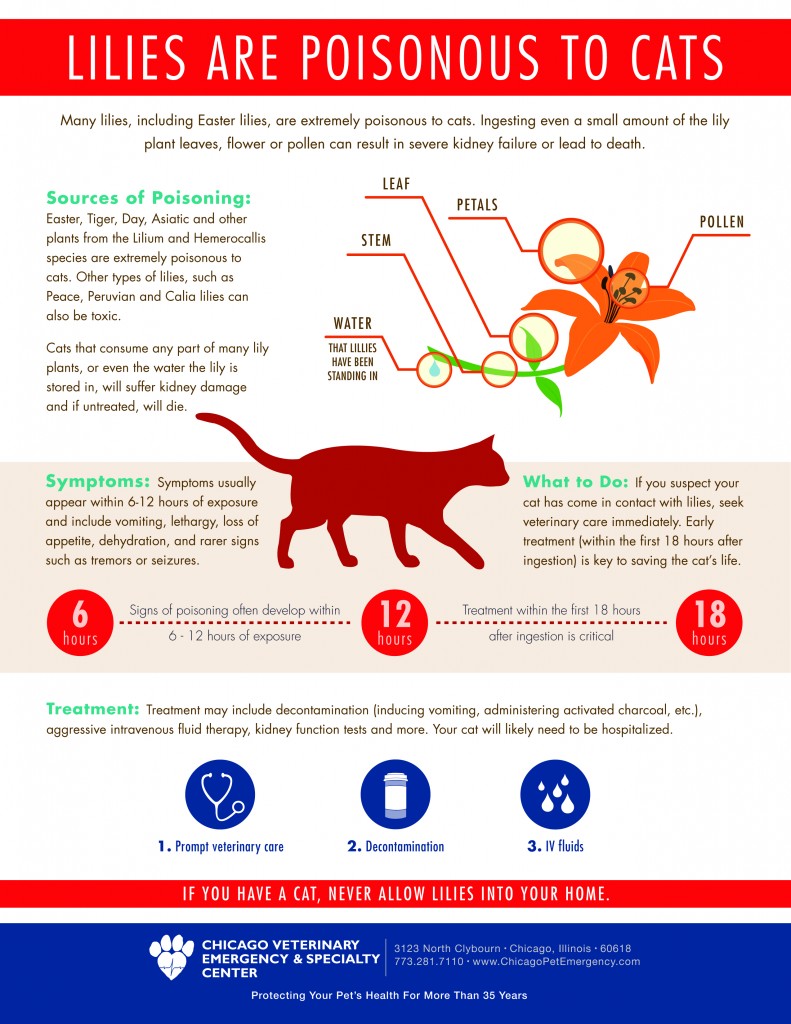 LILIES ARE POISONOUS TO CATS

Many lilies, including Easter lilies, are extremely poisonous to cats. Ingesting even a small amount of the lily plant leaves, flower or pollen can result in severe kidney failure or lead to death.

Sources of Poisoning: Easter, Tiger, Day, Asiatic and other plants from the Lilium and Hemerocallis species are extremely poisonous to cats. Other types of lilies, such as Peace, Peruvian and Calia lilies can also be toxic.

Cats that consume any part of many lily plants, or even the water the lily is stored in, will suffer kidney damage and if untreated, will die.

LEAF
PETALS
POLLEN
STEM
WATER
THAT LILLIES HAVE BEEN STANDING IN

Symptoms: Symptoms usually appear within 6-12 hours of exposure and include vomiting, lethargy, loss of appetite, dehydration, and rarer signs such as tremors or seizures.

What to Do: If you suspect your cat has come in contact with lilies, seek veterinary care immediately. Early treatment (within the first 18 hours after ingestion) is key to saving the cat's life.

6 hours
Signs of poisoning often develop within 6 - 12 hours of exposure
12 hours
Treatment within the first 18 hours after ingestion is critical
18 hours

Treatment: Treatment may include decontamination (inducing vomiting, administering activated charcoal, etc.), aggressive intravenous fluid therapy, kidney function tests and more. Your cat will likely need to be hospitalized.

1. Prompt veterinary care
2. Decontamination
3. IV fluids

IF YOU HAVE A CAT, NEVER ALLOW LILIES INTO YOUR HOME.

CHICAGO VETERINARY EMERGENCY & SPECIALTY CENTER
3123 North Clybourn • Chicago, Illinois • 60618
773.281.7110 • www.ChicagoPetEmergency.com

Protecting Your Pet's Health For More Than 35 Years